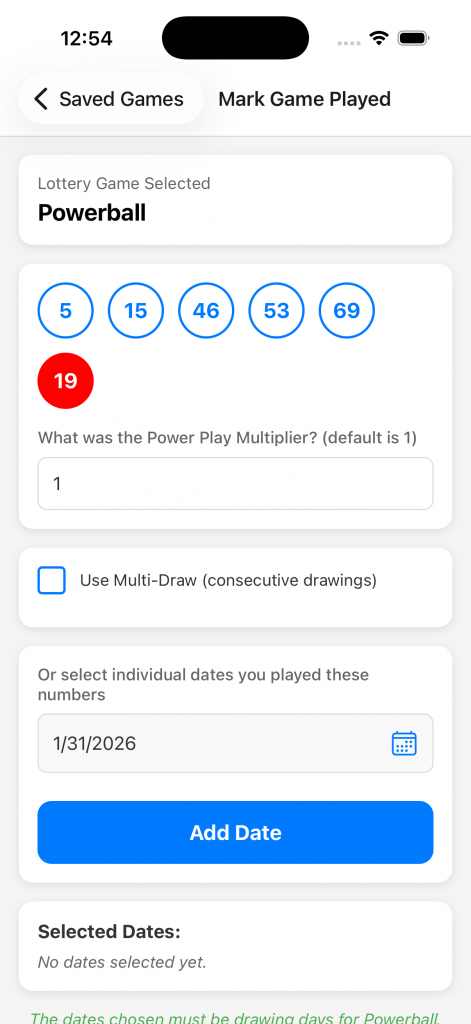 12:54

Saved Games

Mark Game Played

Lottery Game Selected

Powerball

5 15 46 53 69

19

What was the Power Play Multiplier? (default is 1)

1

Use Multi-Draw (consecutive drawings)

Or select individual dates you played these numbers

1/31/2026

Add Date

Selected Dates:

No dates selected yet.

The dates chosen must be drawing days for Powerball.